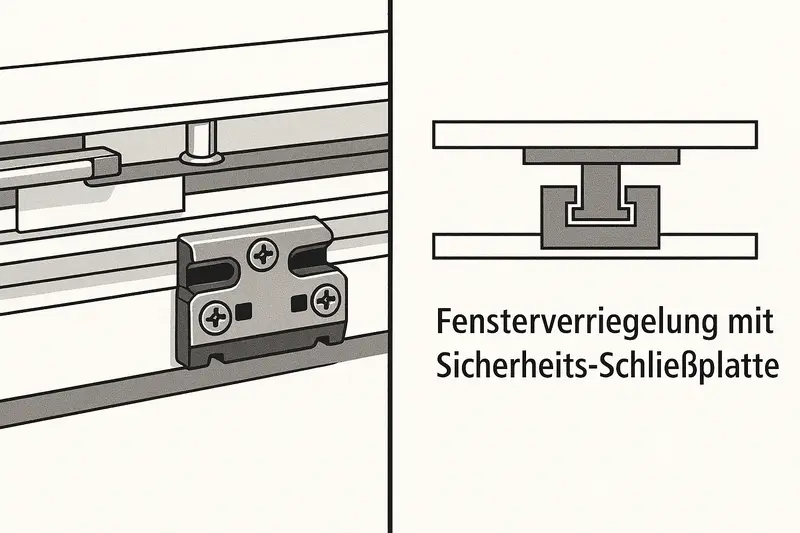 Fensterverriegelung mit Sicherheits-Schließplatte